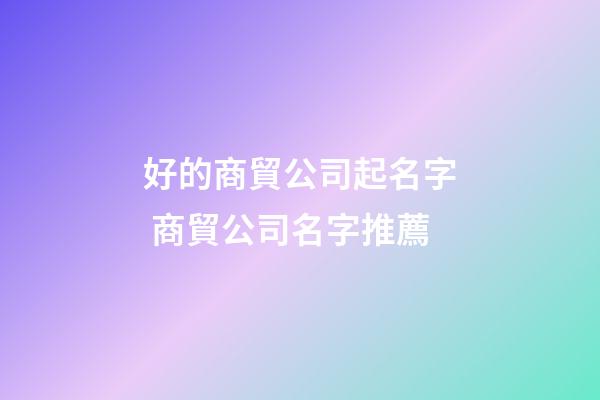 好的商貿公司起名字
商貿公司名字推薦